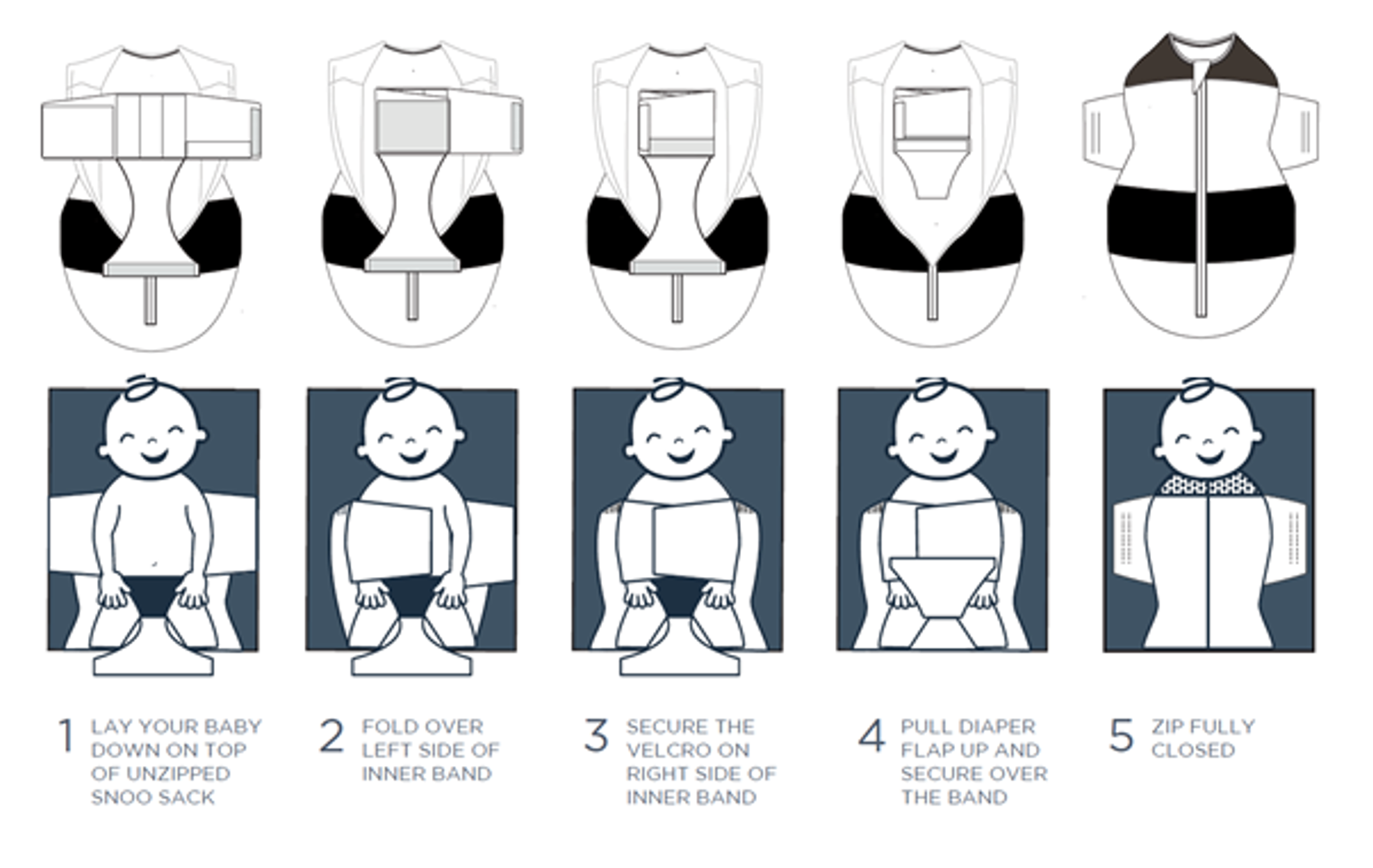 1 LAY YOUR BABY DOWN ON TOP OF UNZIPPED SNOO SACK

2 FOLD OVER LEFT SIDE OF INNER BAND

3 SECURE THE VELCRO ON RIGHT SIDE OF INNER BAND

4 PULL DIAPER FLAP UP AND SECURE OVER THE BAND

5 ZIP FULLY CLOSED